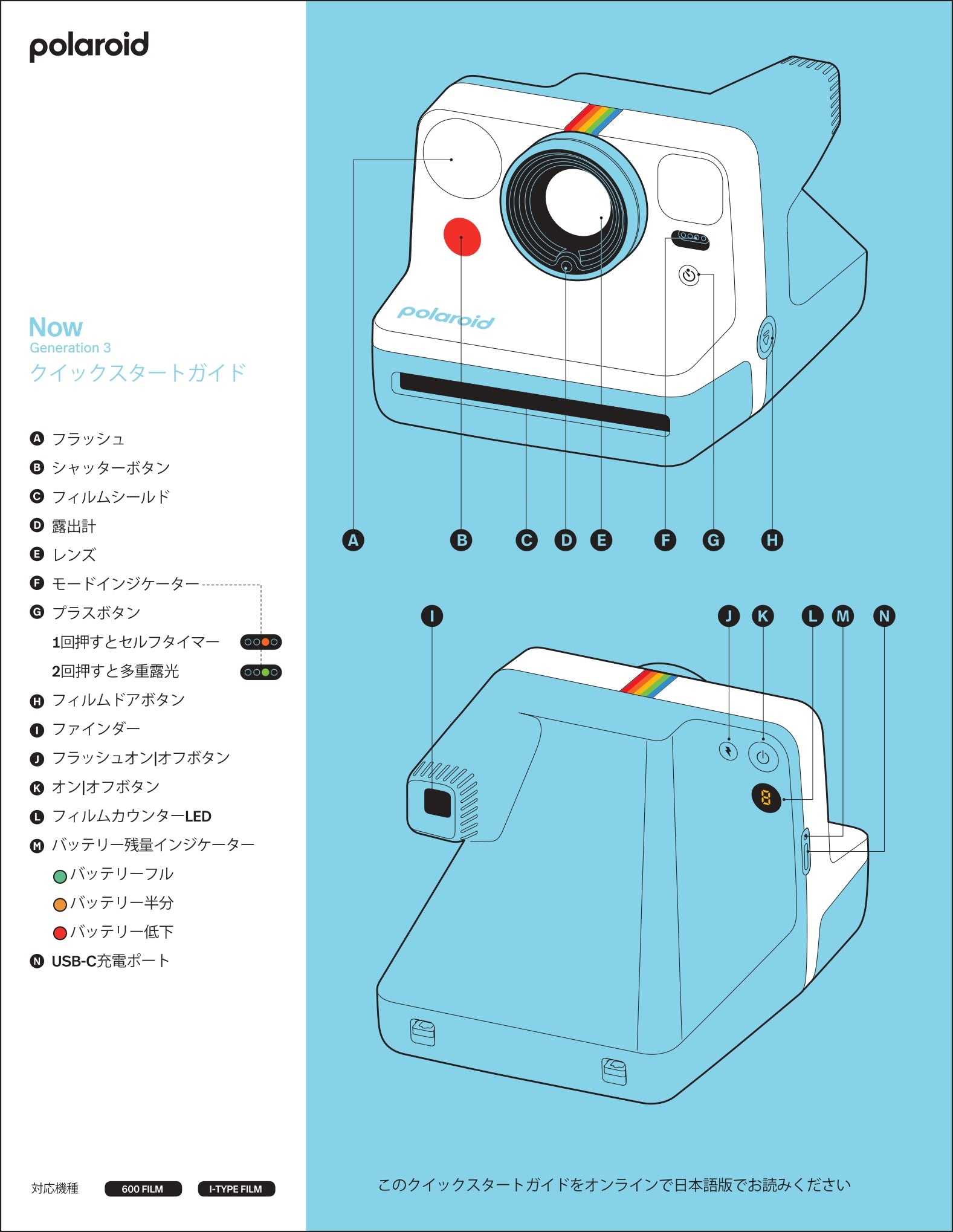 polaroid

Now
Generation 3
クイックスタートガイド

A フラッシュ
B シャッターボタン
C フィルムシールド
D 露出計
E レンズ
F モードインジケーター
G プラスボタン
1回押すとセルフタイマー
2回押すと多重露光
H フィルムドアボタン
I ファインダー
J フラッシュオン|オフボタン
K オン|オフボタン
L フィルムカウンターLED
M バッテリー残量インジケーター
バッテリーフル
バッテリー半分
バッテリー低下
N USB-C充電ポート

対応機種 600 FILM I-TYPE FILM

polaroid

A B C D E F G H

I J K L M N

8

このクイックスタートガイドをオンラインで日本語版でお読みください